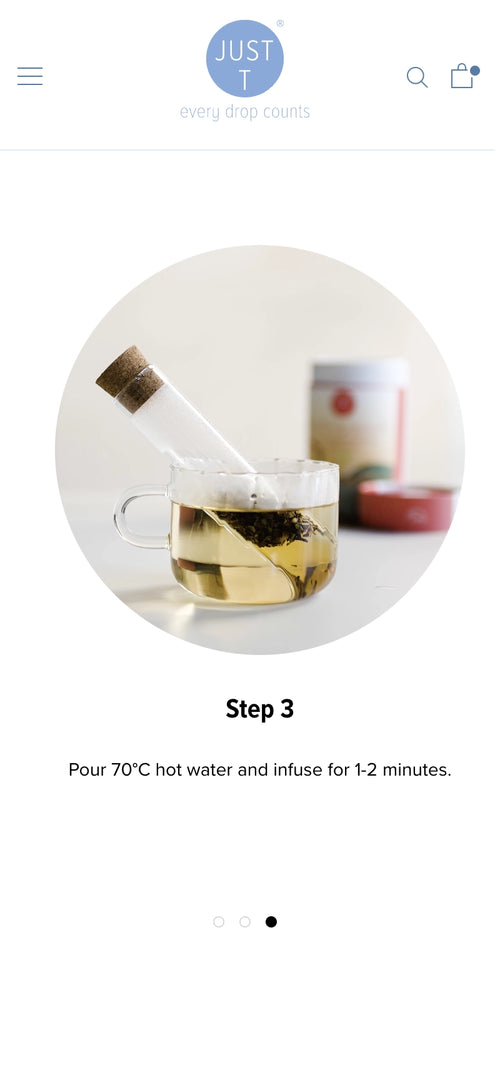 JUST T ®
every drop counts

Step 3

Pour 70°C hot water and infuse for 1-2 minutes.